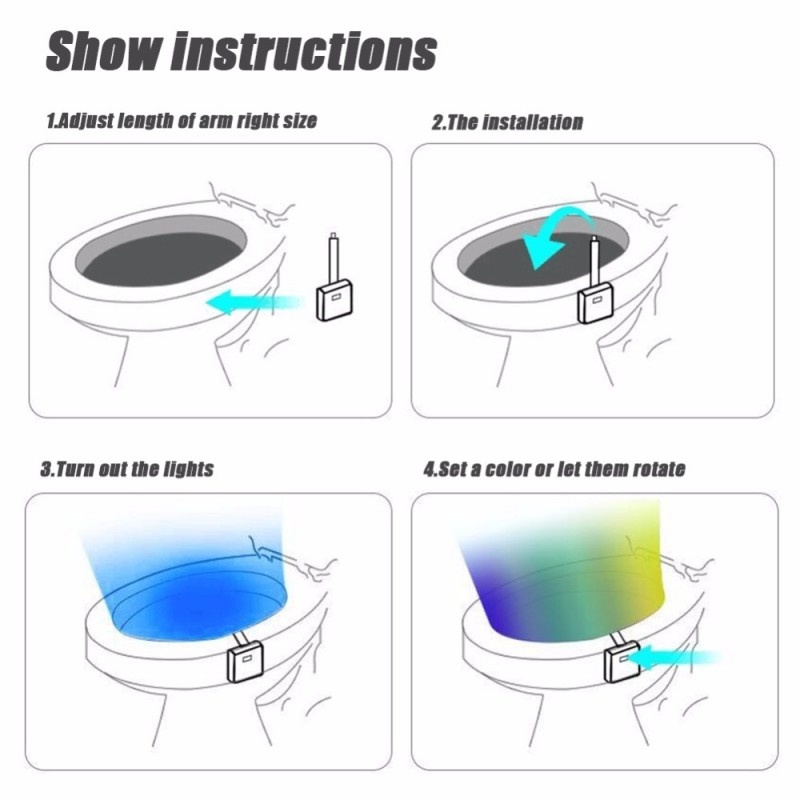 Show instructions

1.Adjust length of arm right size

2.The installation

3.Turn out the lights

4.Set a color or let them rotate