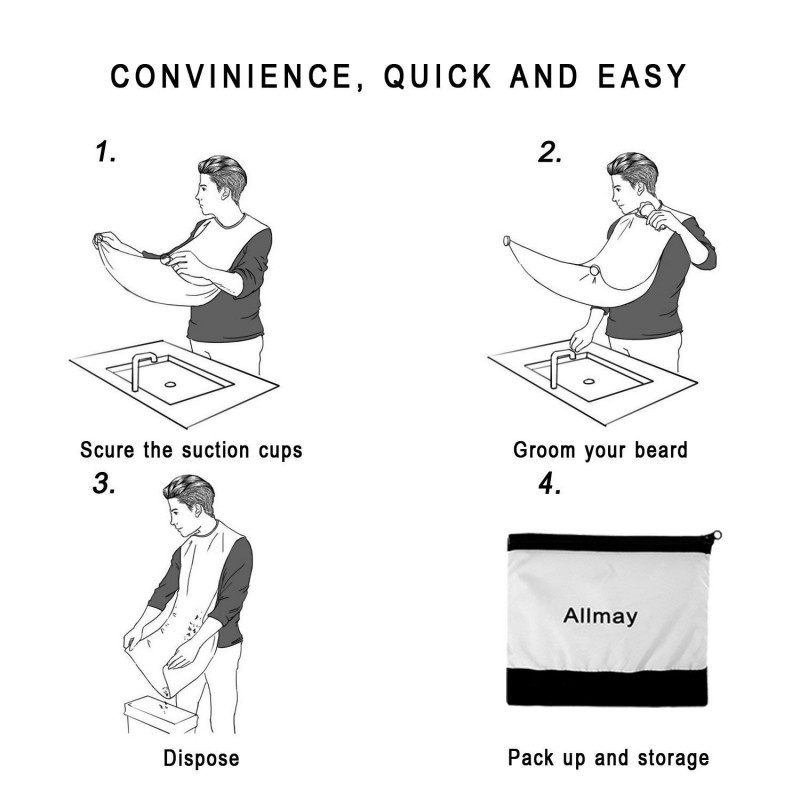 CONVINIENCE, QUICK AND EASY

1.

Scure the suction cups

2.

Groom your beard

3.

Dispose

4.

Allmay

Pack up and storage